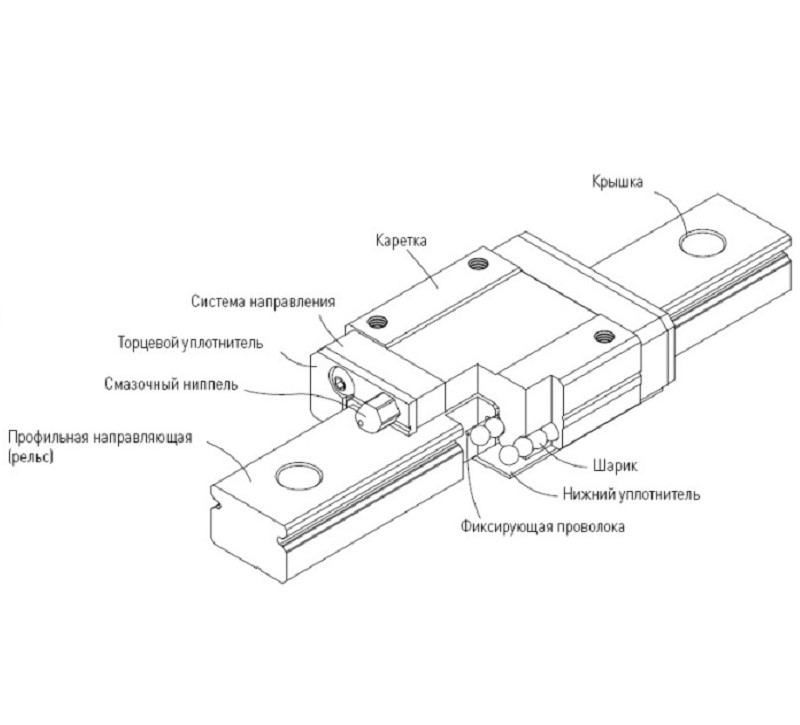 Крышка

Каретка

Система направления

Торцевой уплотнитель

Смазочный ниппель

Профильная направляющая (рельс)

Шарик

Нижний уплотнитель

Фиксирующая проволока